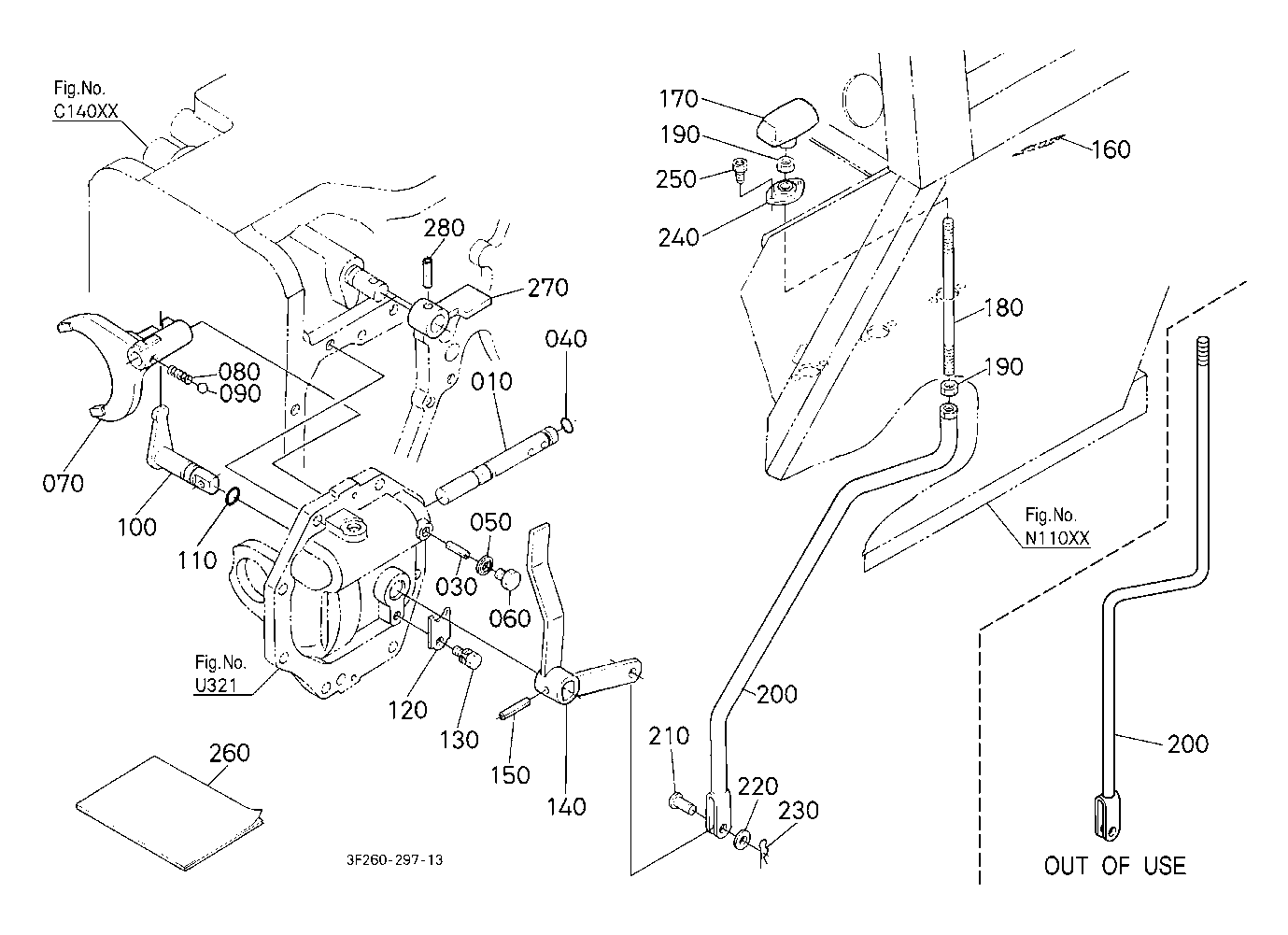 Fig.No.
C140XX

280
270
040
010
080
090
070
100
110
050
030
060
Fig.No.
U321
120
130
150
140
260
3F260-297-13

170
190
250
240
160
180
190
Fig.No.
N110XX
200
210
220
230
200
OUT OF USE